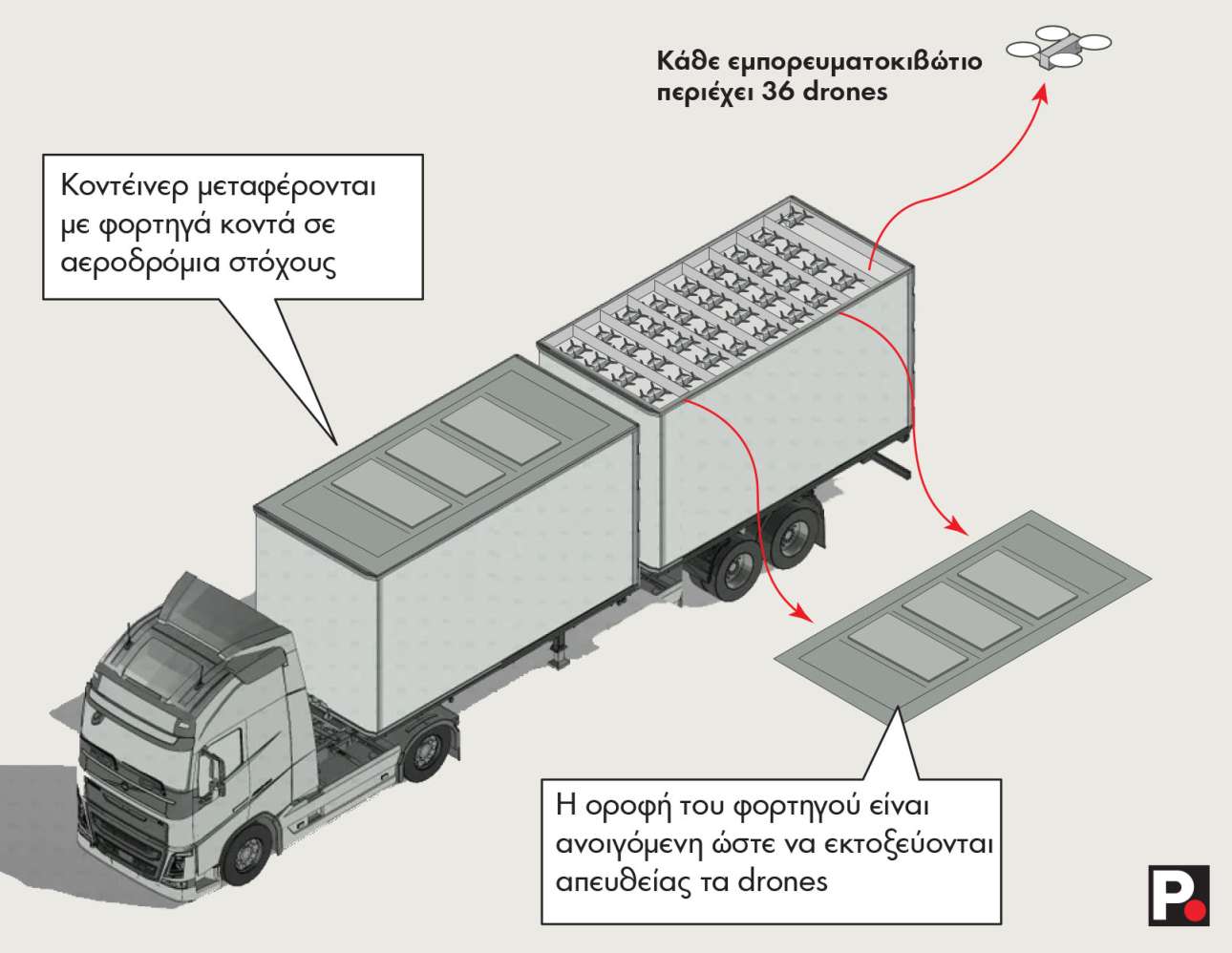 Κάθε εμπορευματοκιβώτιο περιέχει 36 drones

Κοντέινερ μεταφέρονται με φορτηγά κοντά σε αεροδρόμια στόχους

Η οροφή του φορτηγού είναι ανοιγόμενη ώστε να εκτοξεύονται απευθείας τα drones

P.