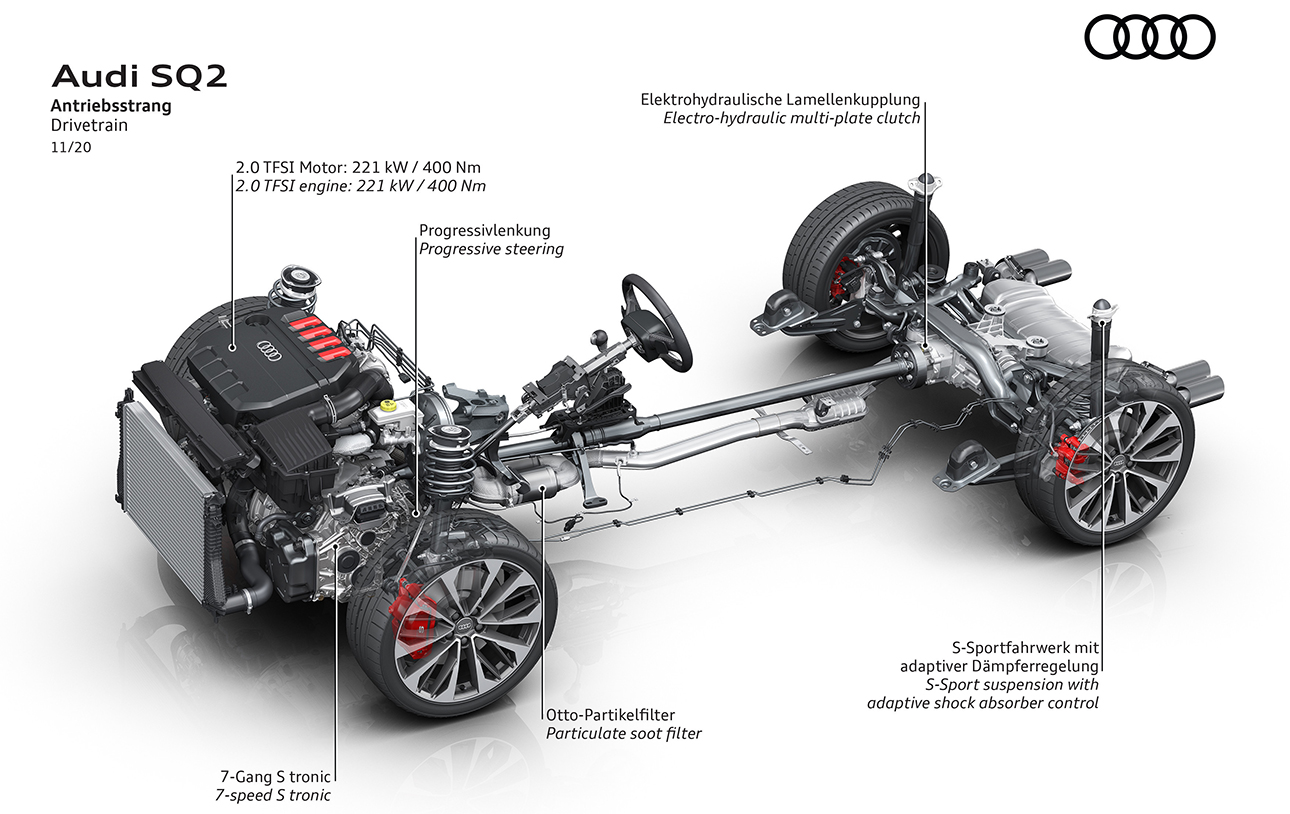 Audi SQ2
Antriebsstrang
Drivetrain
11/20

2.0 TFSI Motor: 221 kW / 400 Nm
2.0 TFSI engine: 221 kW / 400 Nm

Progressivlenkung
Progressive steering

Elektrohydraulische Lamellenkupplung
Electro-hydraulic multi-plate clutch

S-Sportfahrwerk mit
adaptiver Dämpferregelung
S-Sport suspension with
adaptive shock absorber control

Otto-Partikelfilter
Particulate soot filter

7-Gang S tronic
7-speed S tronic