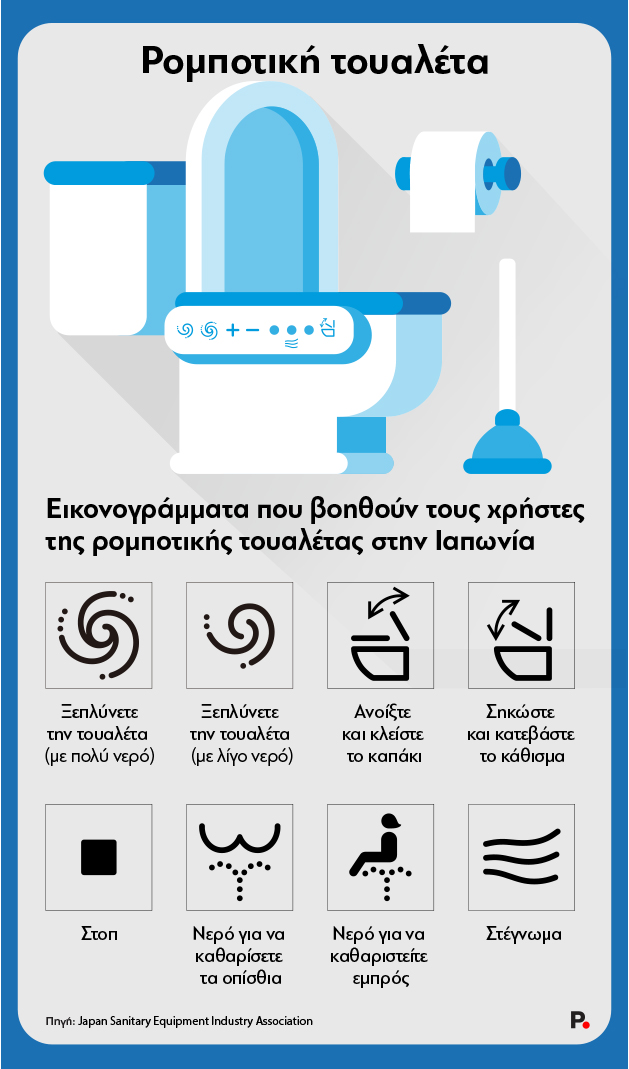 Ρομποτική τουαλέτα

Εικονογράμματα που βοηθούν τους χρήστες της ρομποτικής τουαλέτας στην Ιαπωνία

Ξεπλύνετε την τουαλέτα (με πολύ νερό)

Ξεπλύνετε την τουαλέτα (με λίγο νερό)

Ανοίξτε και κλείστε το καπάκι

Σηκώστε και κατεβάστε το κάθισμα

Στοπ

Νερό για να καθαρίσετε τα οπίσθια

Νερό για να καθαριστείτε εμπρός

Στέγνωμα

Πηγή: Japan Sanitary Equipment Industry Association

P.